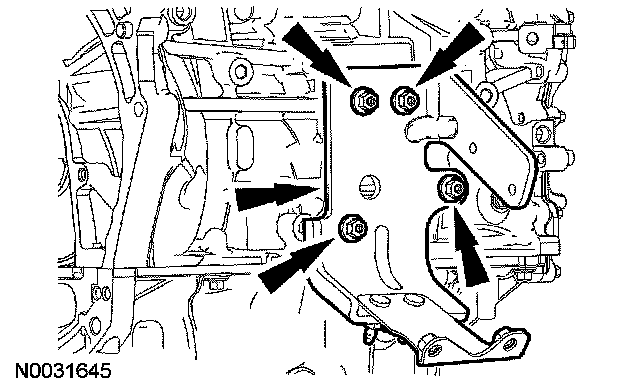 N0031645