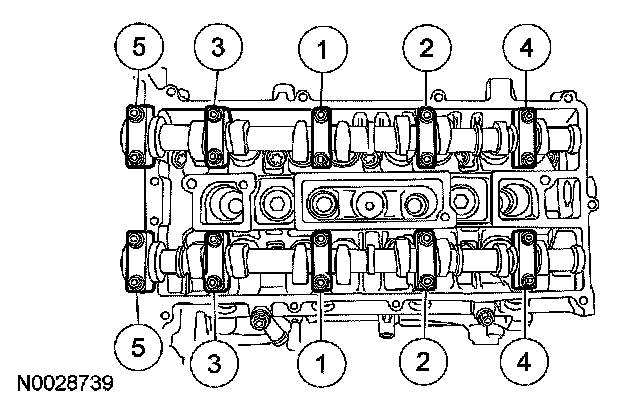 5
3
1
2
4
5
3
1
2
4
N0028739