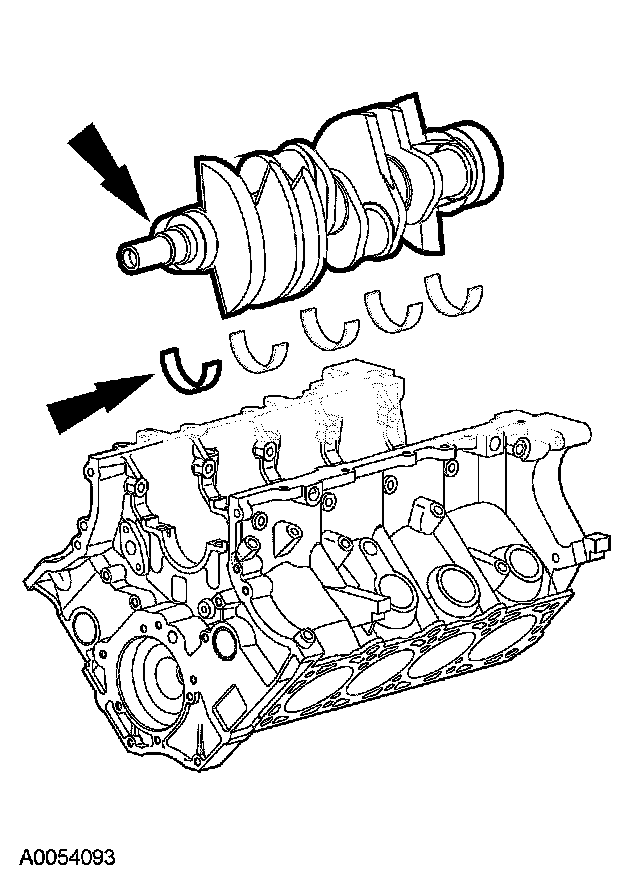 A0054093