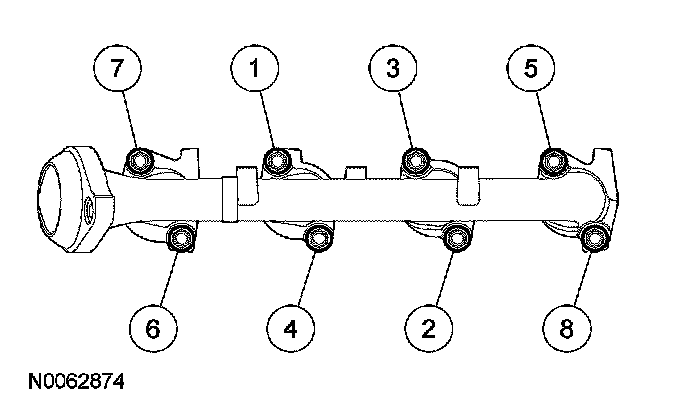 7
1
3
5
6
4
2
8
N0062874