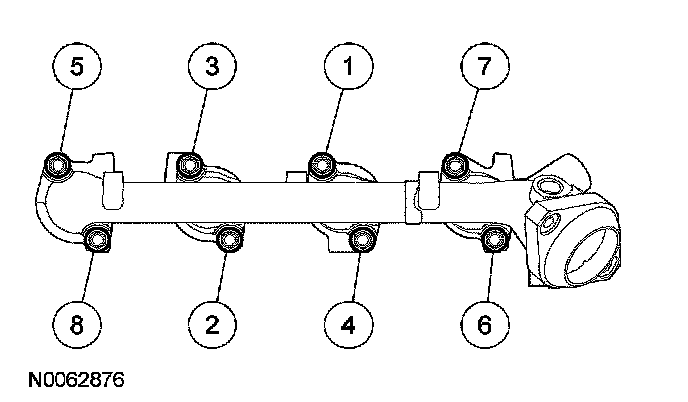 5
3
1
7
8
2
4
6
N0062876