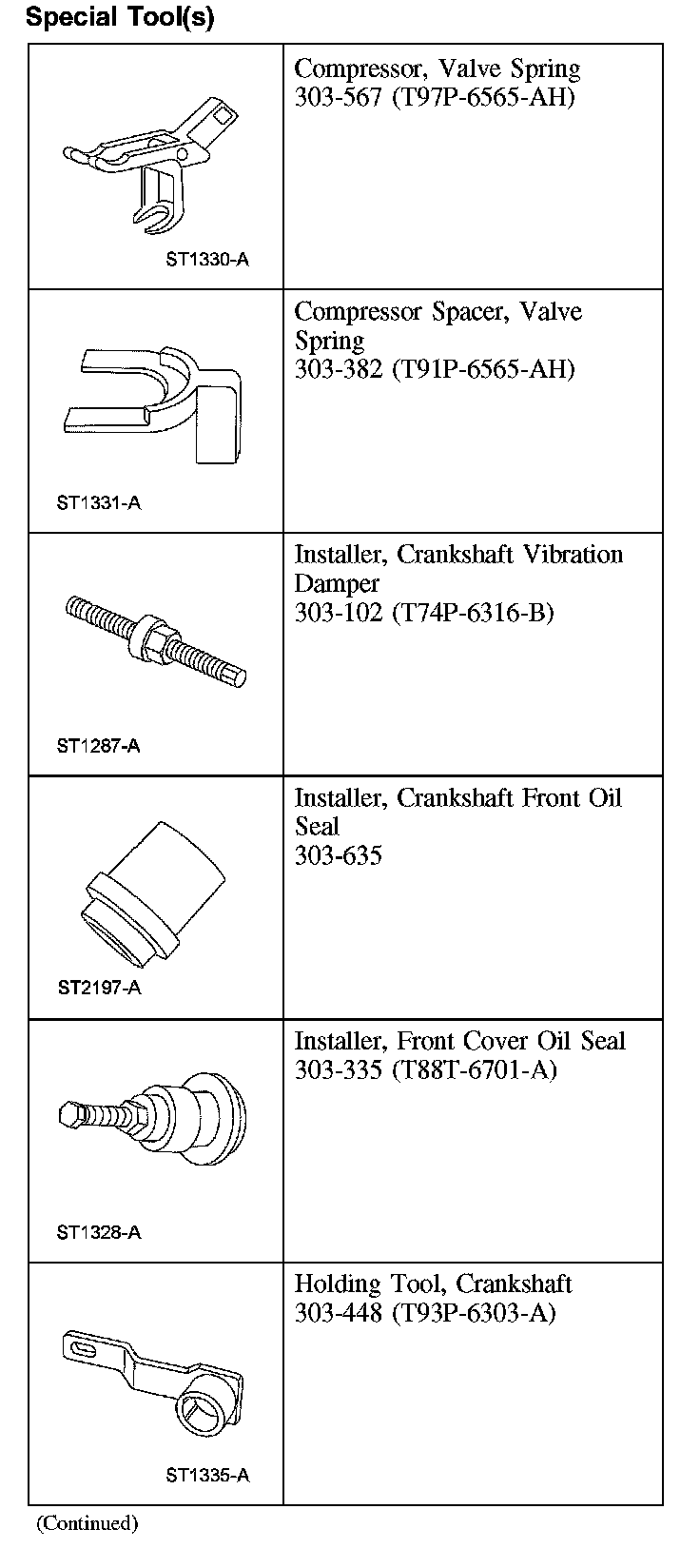 Special Tool(s)

| | |
|---|---|
| ST1330-A | Compressor, Valve Spring 303-567 (T97P-6565-AH) |
| ST1331-A | Compressor Spacer, Valve Spring 303-382 (T91P-6565-AH) |
| ST1287-A | Installer, Crankshaft Vibration Damper 303-102 (T74P-6316-B) |
| ST2197-A | Installer, Crankshaft Front Oil Seal 303-635 |
| ST1328-A | Installer, Front Cover Oil Seal 303-335 (T88T-6701-A) |
| ST1335-A | Holding Tool, Crankshaft 303-448 (T93P-6303-A) |

(Continued)