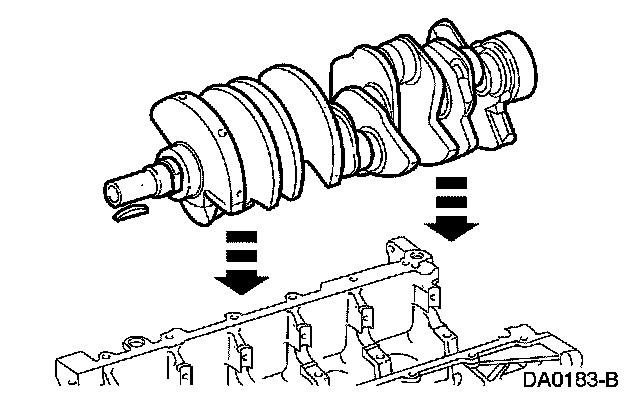 DA0183-B