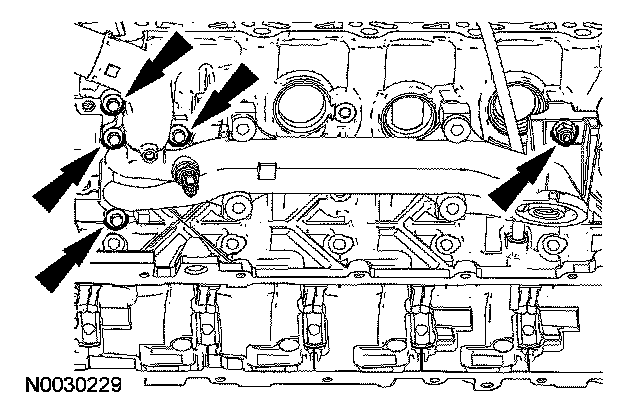 N0030229