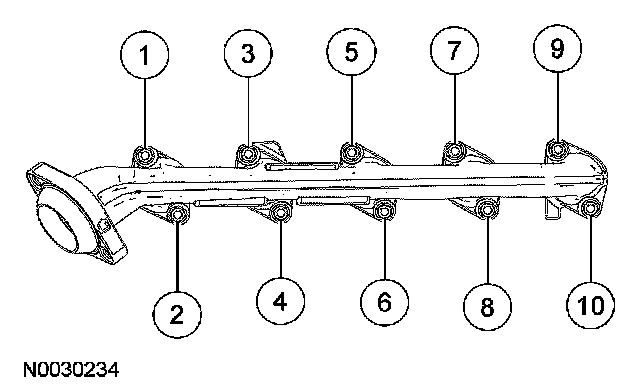 1
3
5
7
9
2
4
6
8
10
N0030234