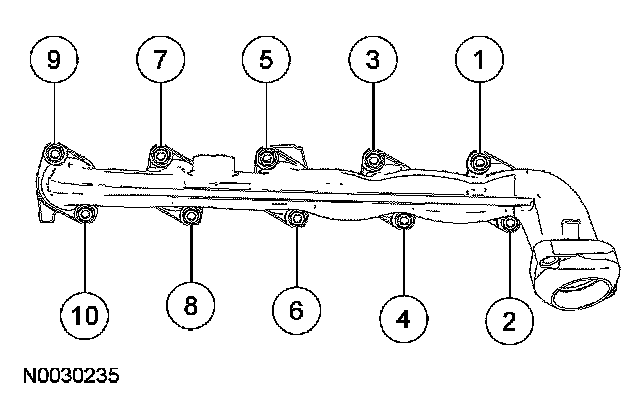 9 7 5 3 1

10 8 6 4 2

N0030235