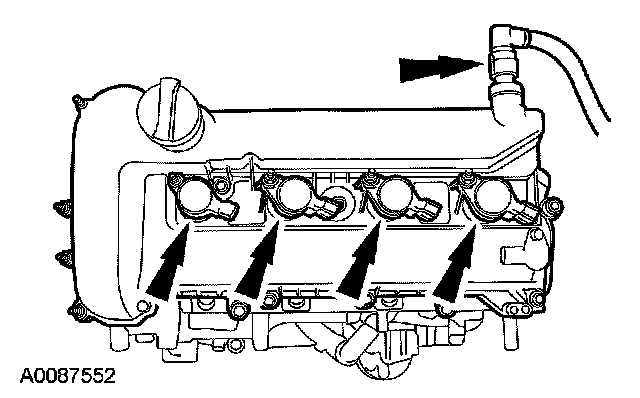 A0087552