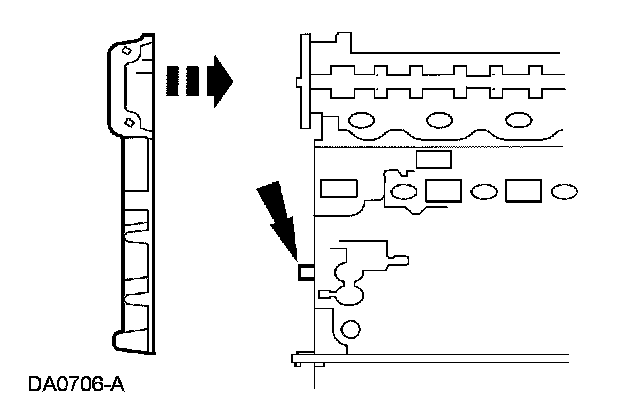 DA0706-A