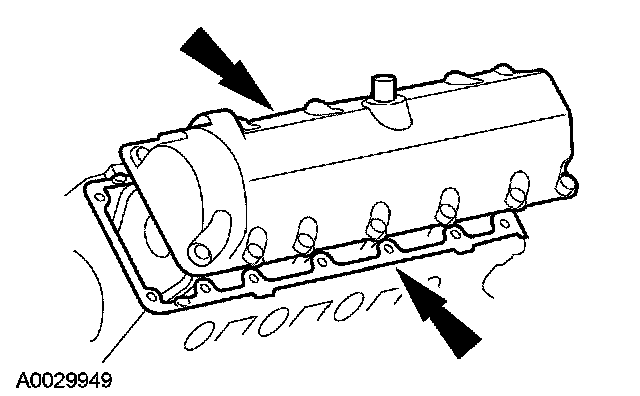 A0029949