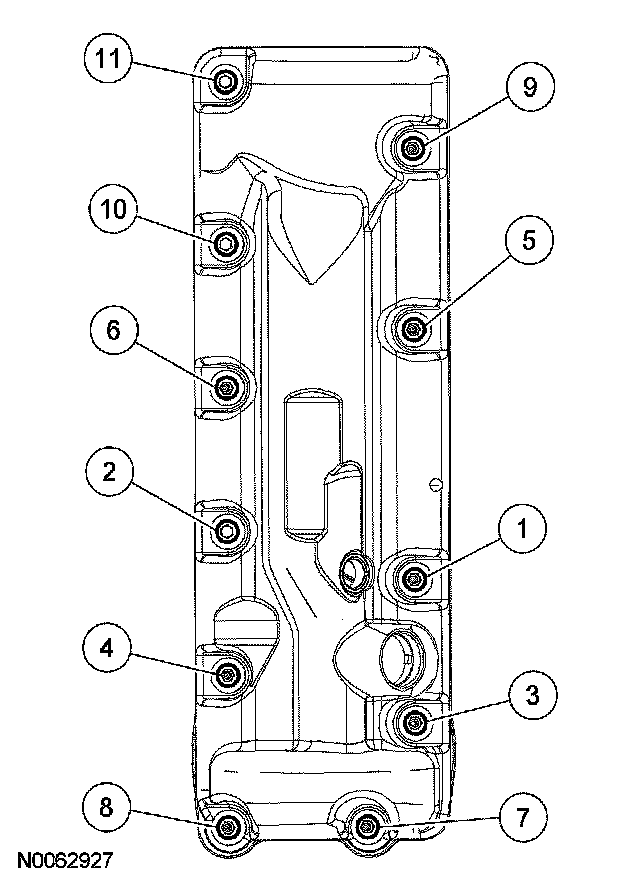 11
9
10
5
6
2
1
4
3
8
7
N0062927