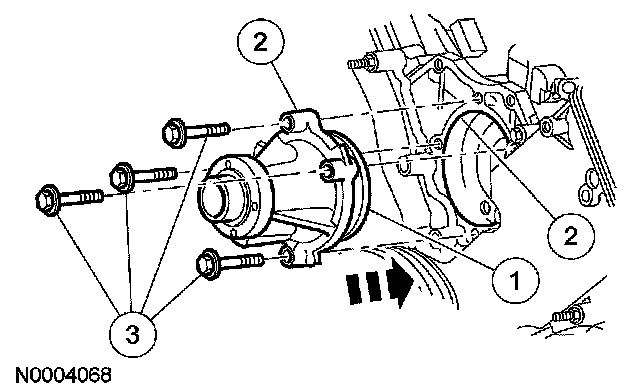 2
2
1
3
N0004068