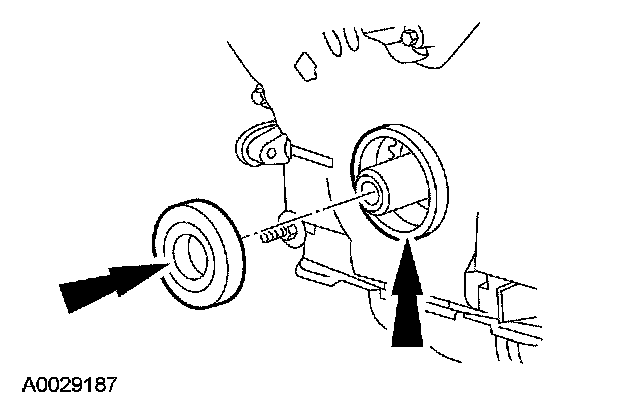 A0029187