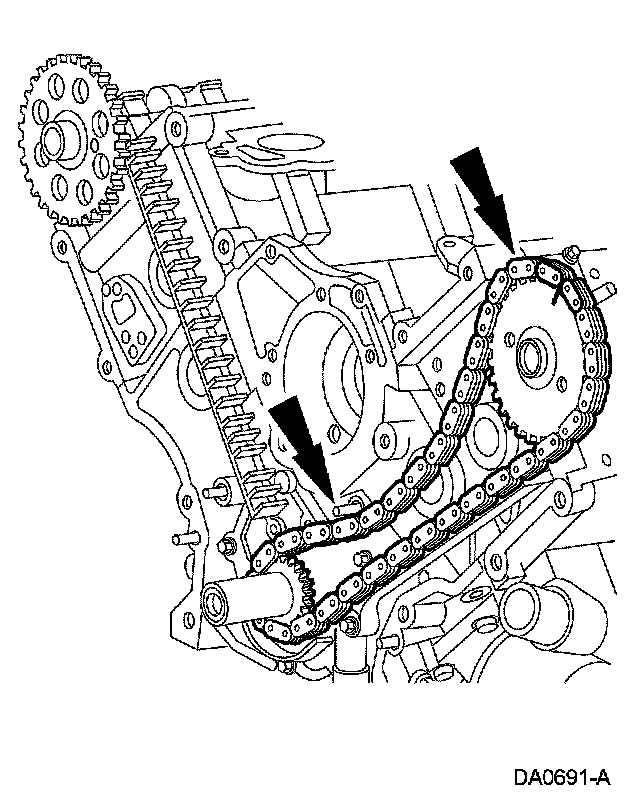 DA0691-A