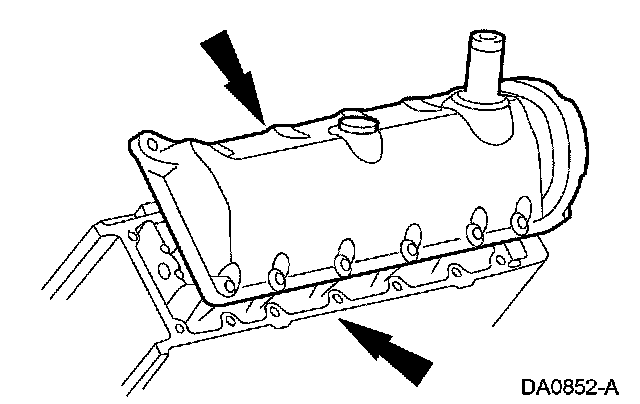 DA0852-A