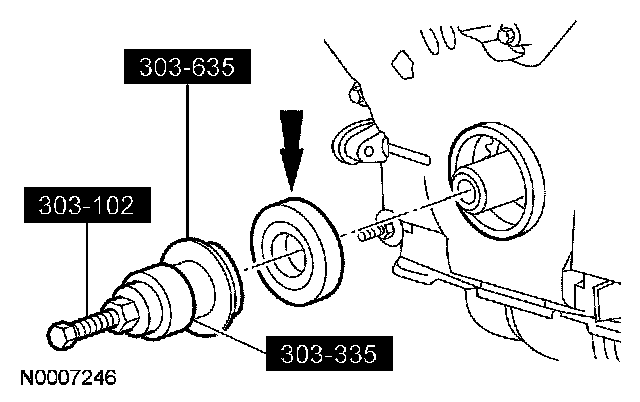 303-635

303-102

303-335

N0007246