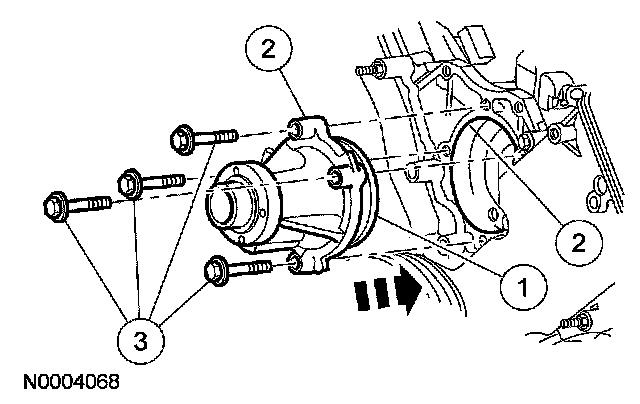 2
2
1
3
N0004068