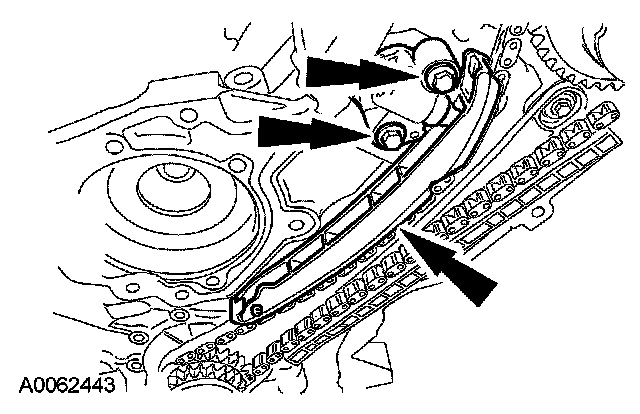 A0062443