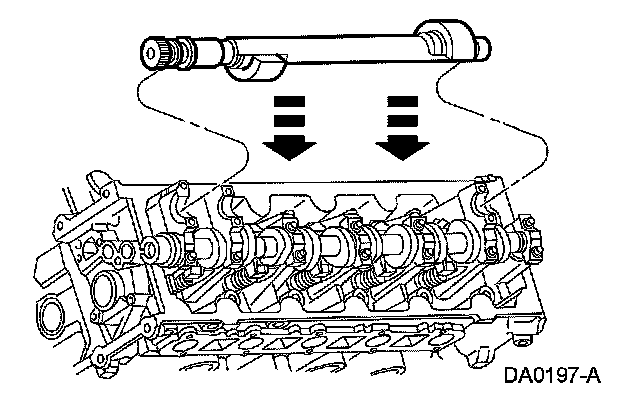 DA0197-A