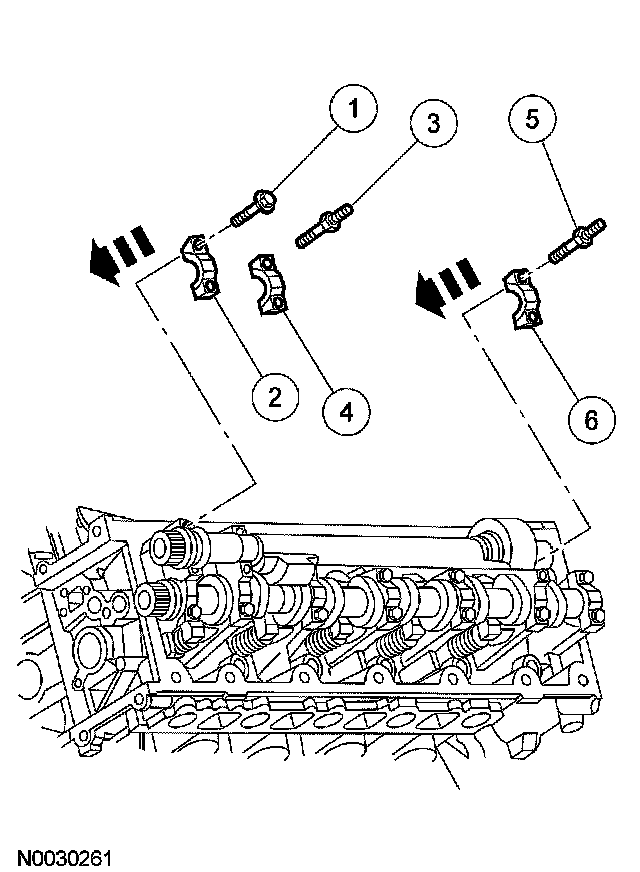 1
3
5
2
4
6
N0030261