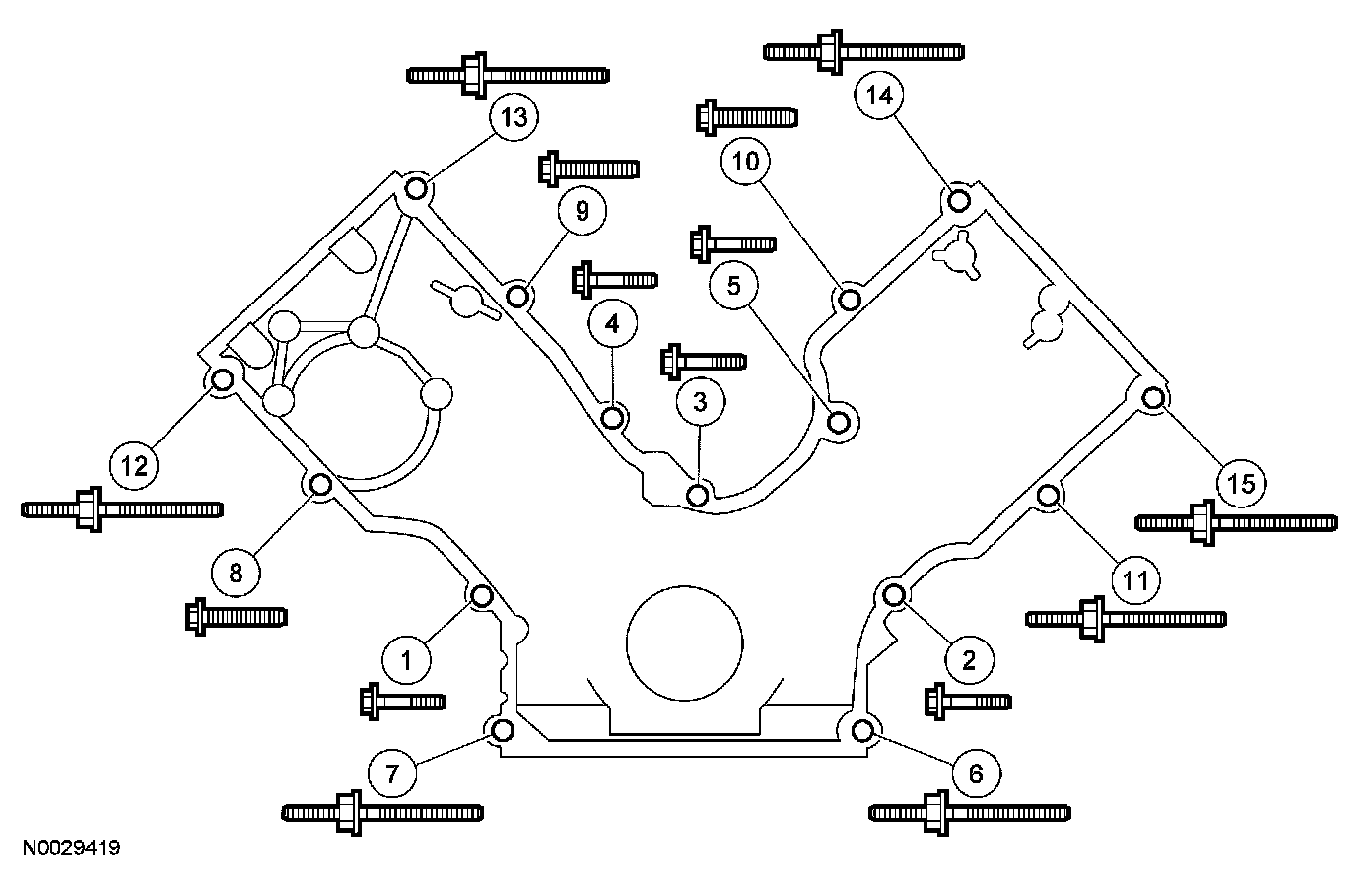 13
14
10
9
5
4
3
12
15
8
11
1
2
7
6
N0029419