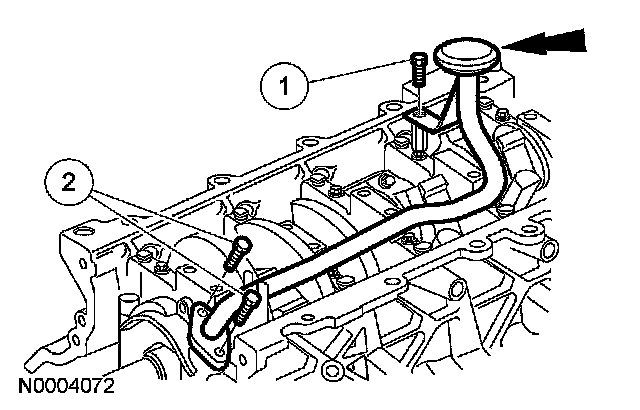 1

2

N0004072