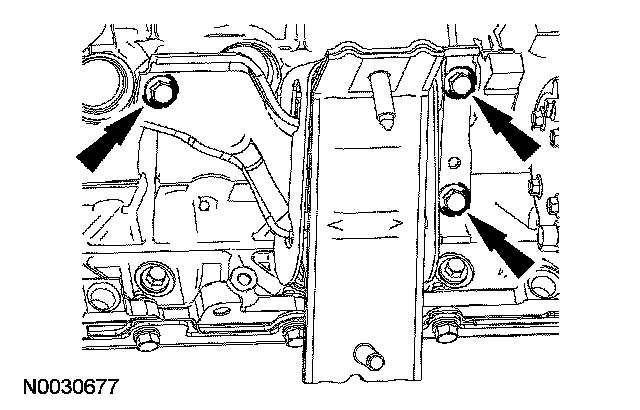 N0030677