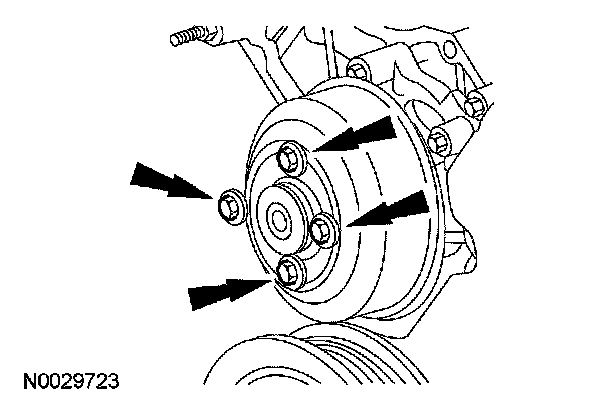 N0029723