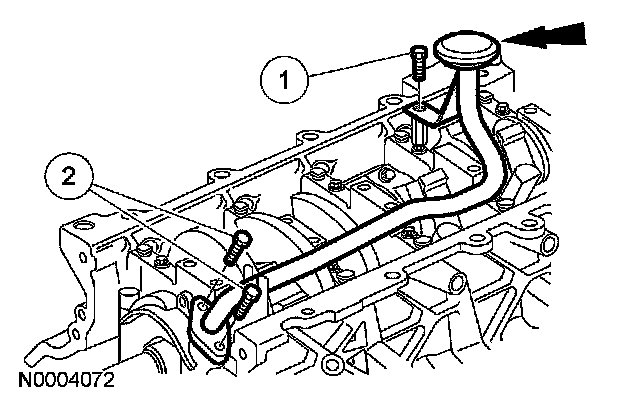 1

2

N0004072