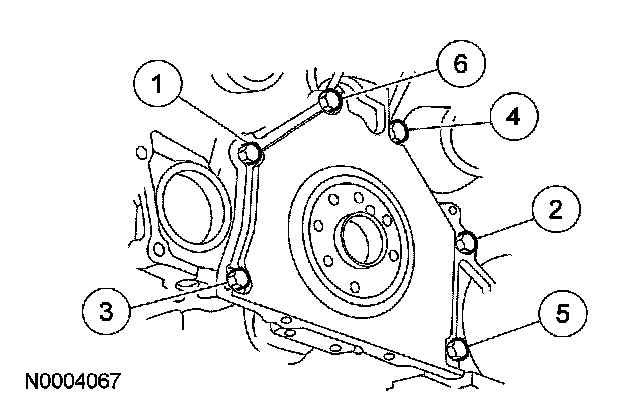 1
6
4
2
3
5
N0004067