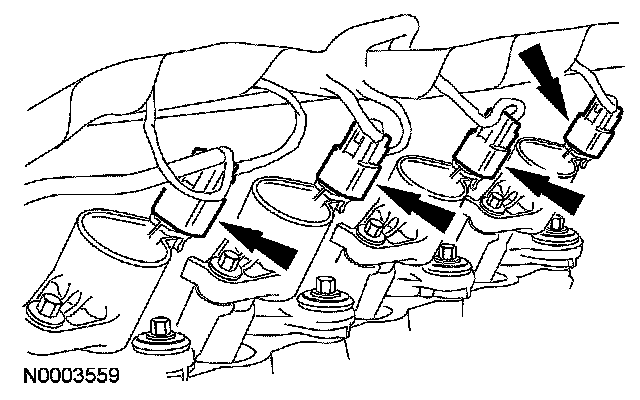 N0003559