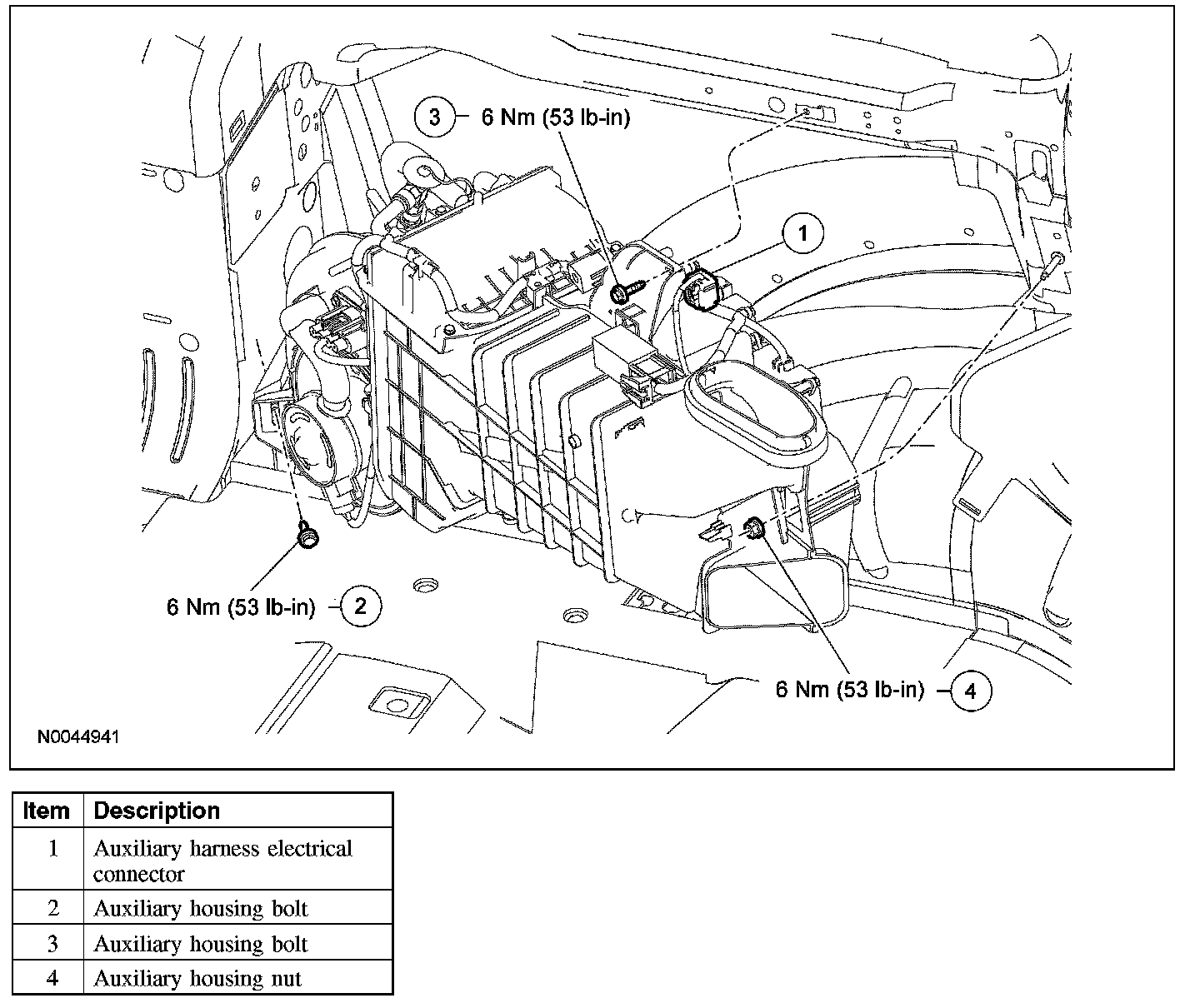 3 6 Nm (53 lb-in)

1

6 Nm (53 lb-in) 2

6 Nm (53 lb-in) 4

N0044941

| Item | Description |
|---|---|
| 1 | Auxiliary harness electrical connector |
| 2 | Auxiliary housing bolt |
| 3 | Auxiliary housing bolt |
| 4 | Auxiliary housing nut |