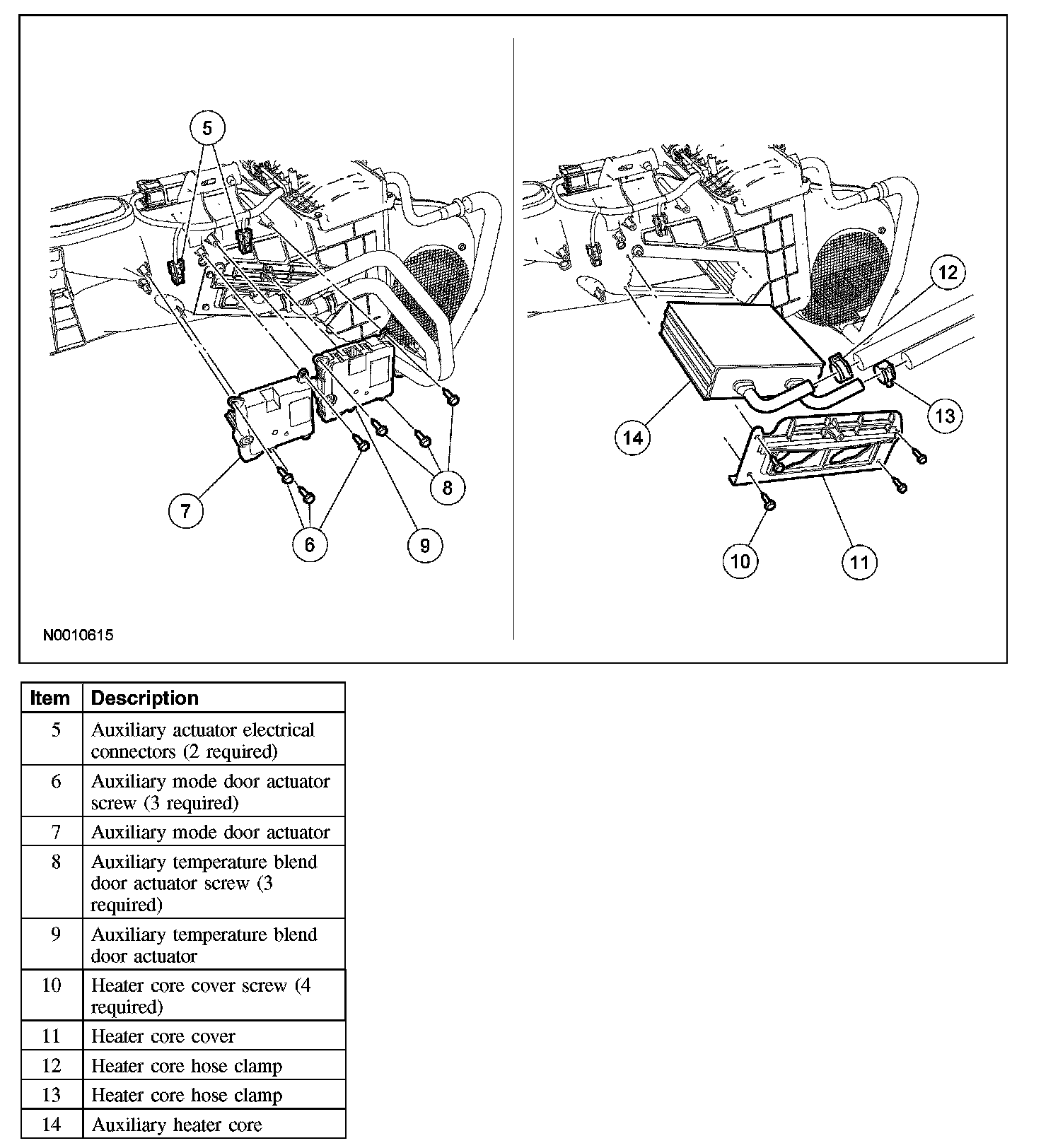 5

7

6

9

8

12

13

14

10

11

N0010615

| Item | Description |
|---|---|
| 5 | Auxiliary actuator electrical connectors (2 required) |
| 6 | Auxiliary mode door actuator screw (3 required) |
| 7 | Auxiliary mode door actuator |
| 8 | Auxiliary temperature blend door actuator screw (3 required) |
| 9 | Auxiliary temperature blend door actuator |
| 10 | Heater core cover screw (4 required) |
| 11 | Heater core cover |
| 12 | Heater core hose clamp |
| 13 | Heater core hose clamp |
| 14 | Auxiliary heater core |