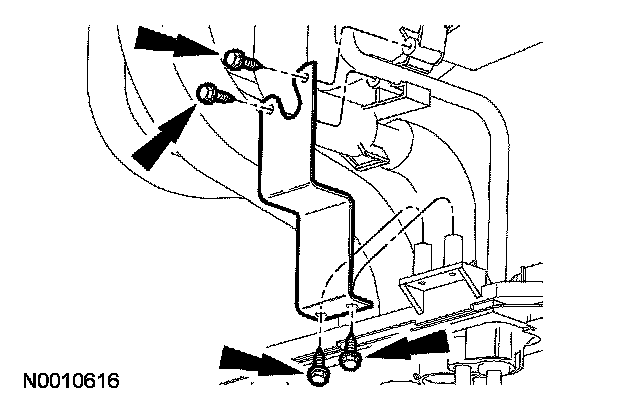 N0010616