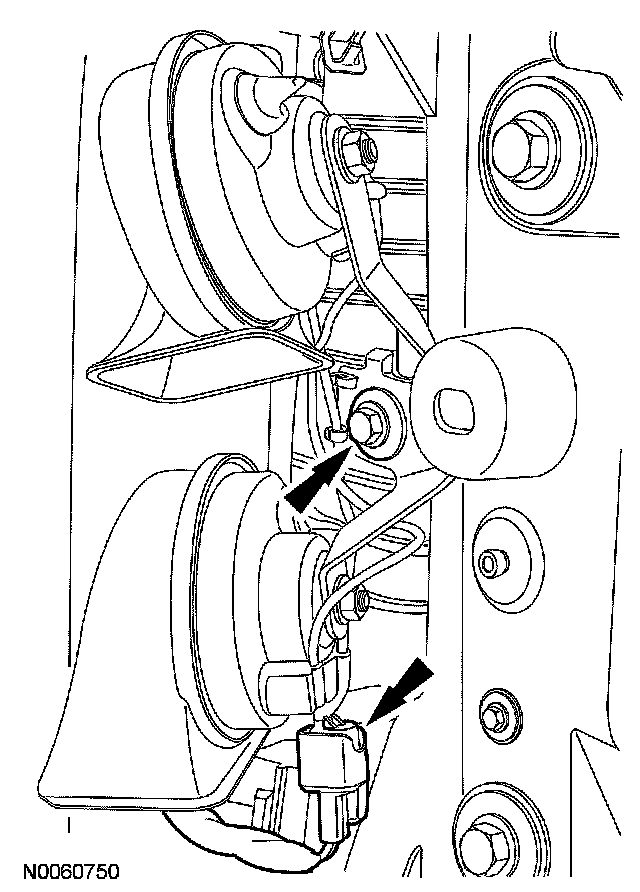 N0060750