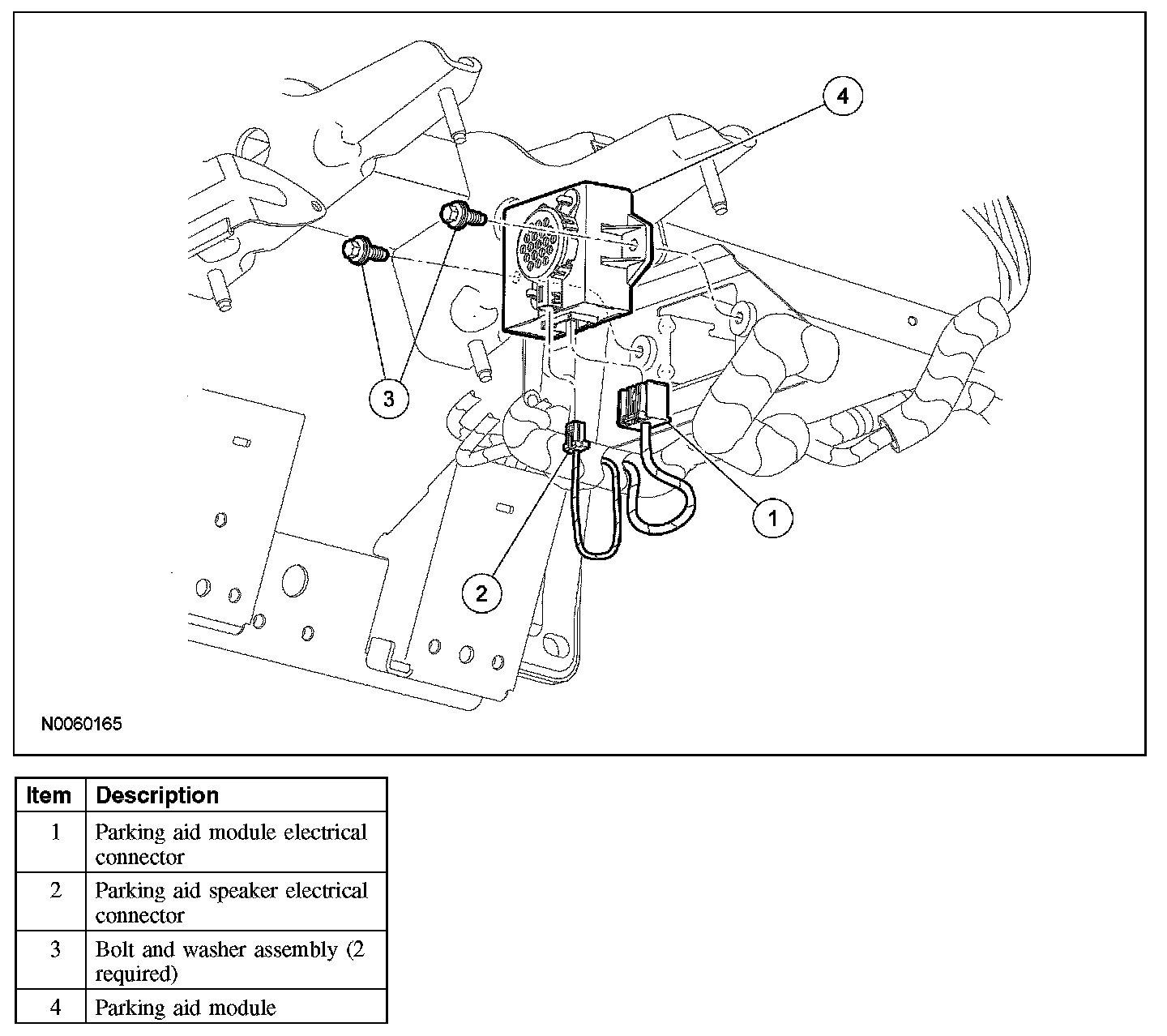 4

3

1

2

N0060165

| Item | Description |
|---|---|
| 1 | Parking aid module electrical connector |
| 2 | Parking aid speaker electrical connector |
| 3 | Bolt and washer assembly (2 required) |
| 4 | Parking aid module |