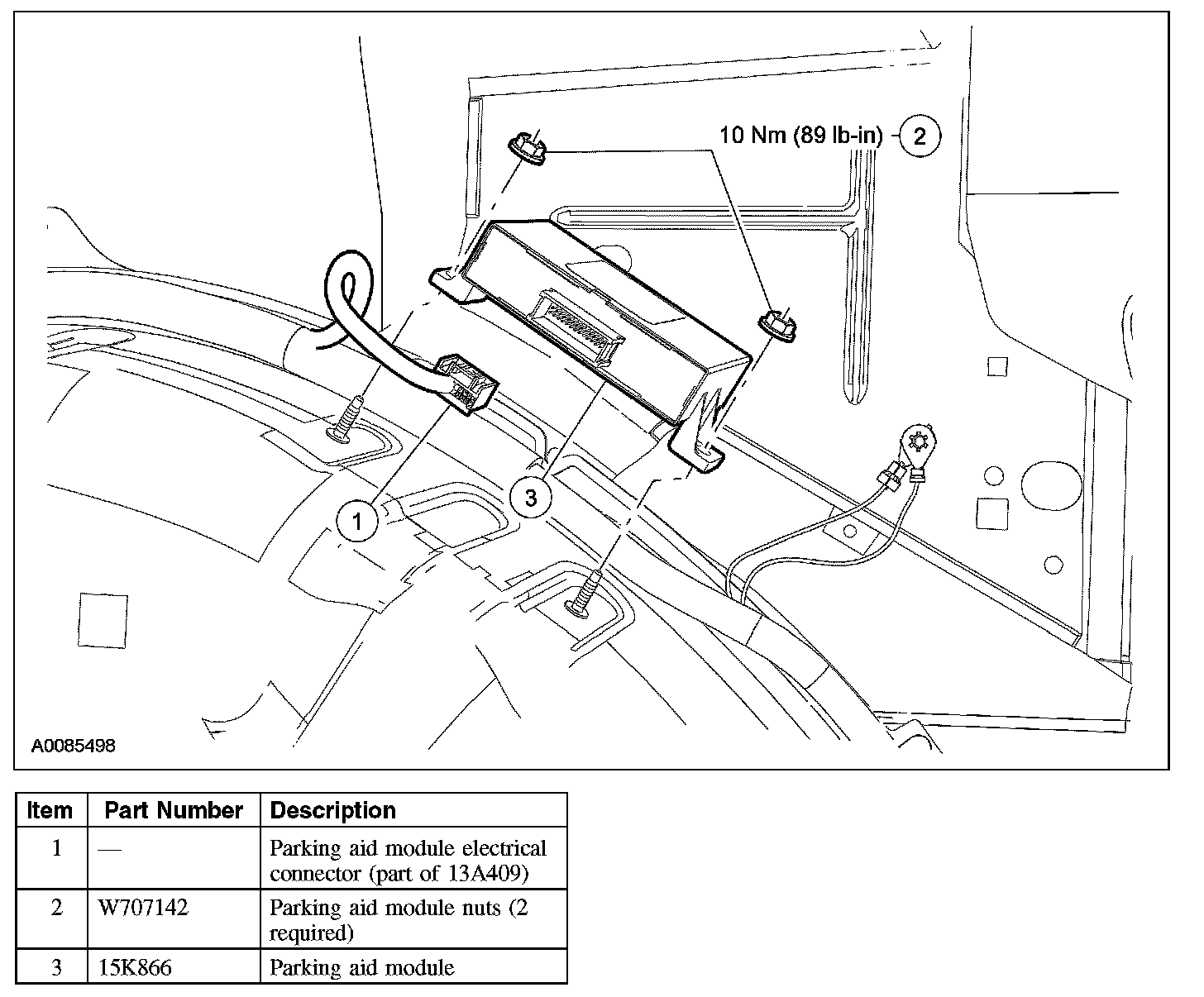 10 Nm (89 lb-in) 2

1

3

A0085498

| Item | Part Number | Description |
|---|---|---|
| 1 | — | Parking aid module electrical connector (part of 13A409) |
| 2 | W707142 | Parking aid module nuts (2 required) |
| 3 | 15K866 | Parking aid module |