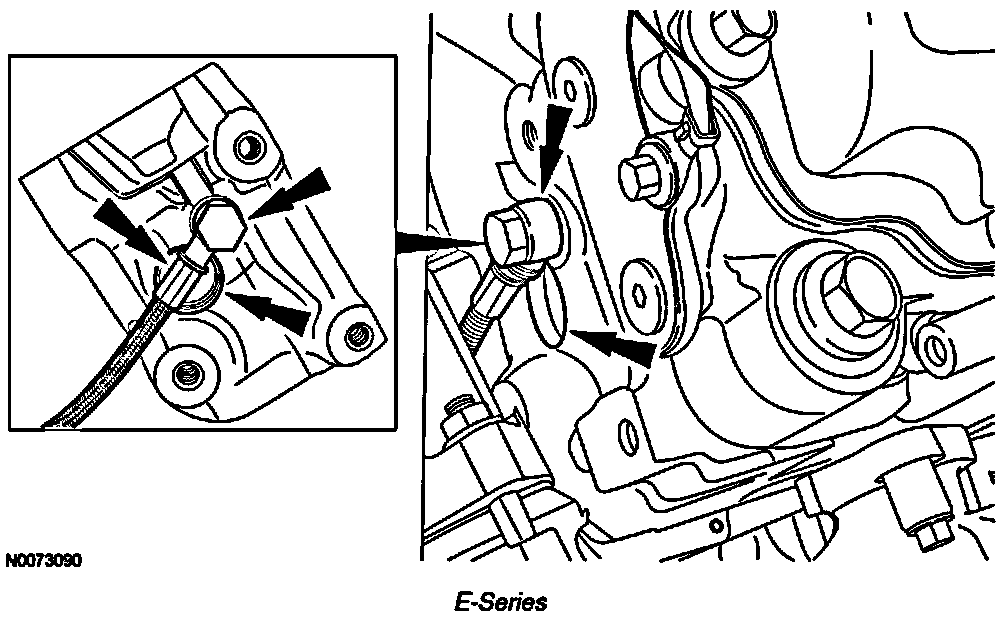 N0073090

E-Series