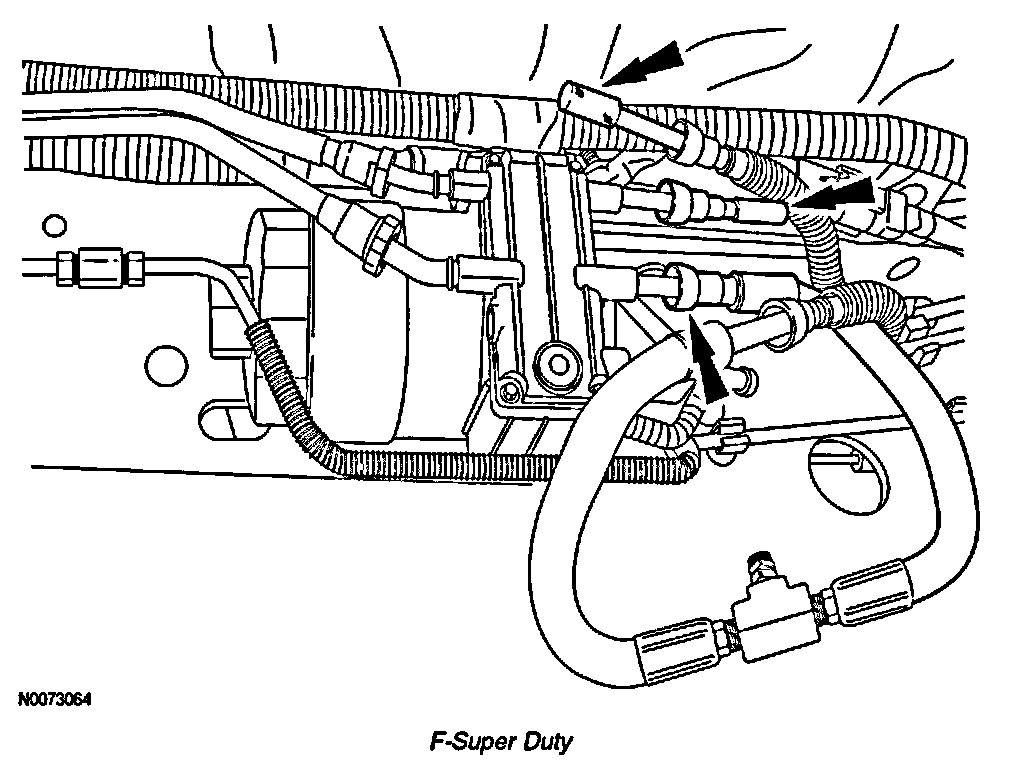 N0073064

F-Super Duty