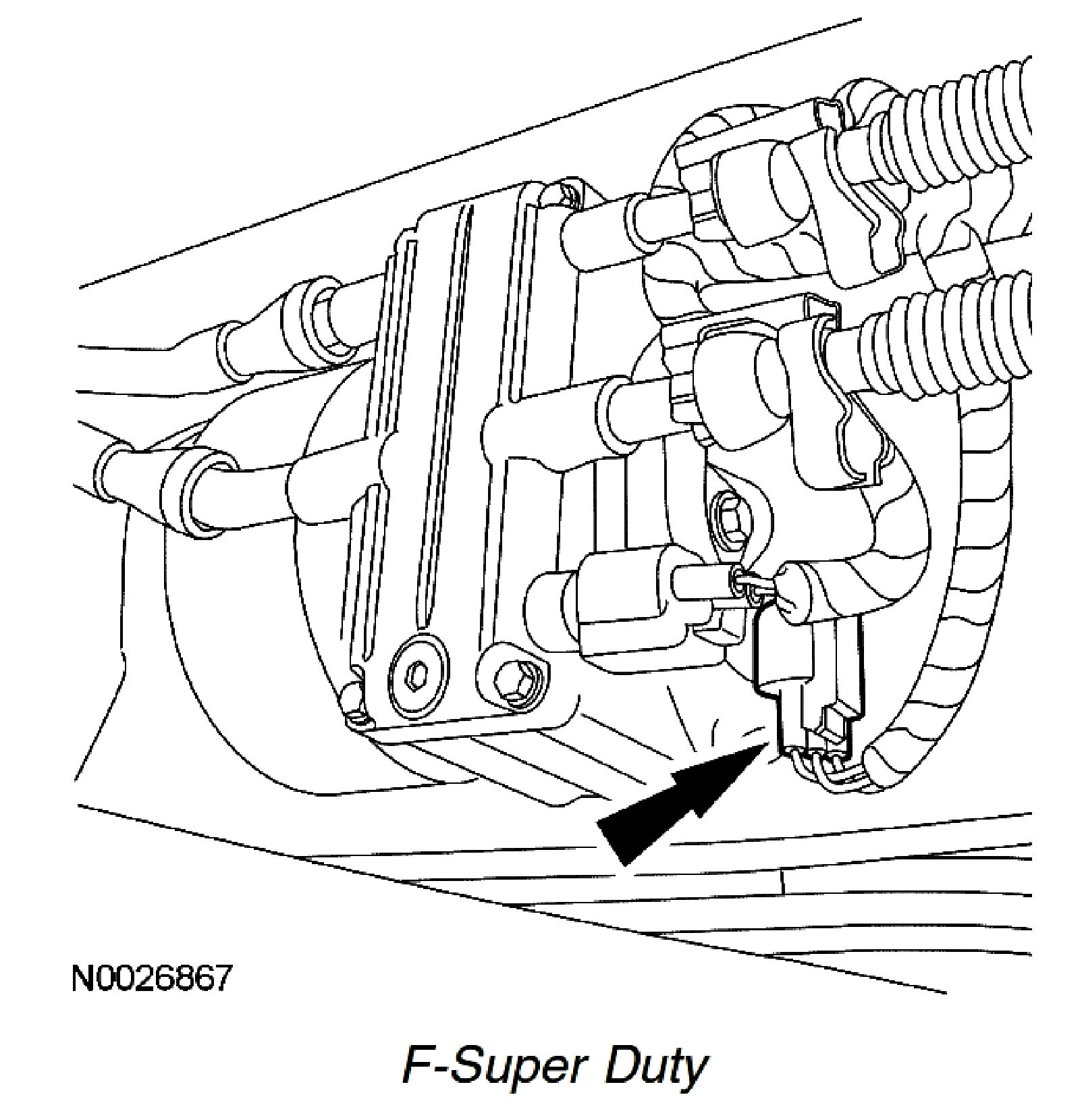 N0026867

F-Super Duty