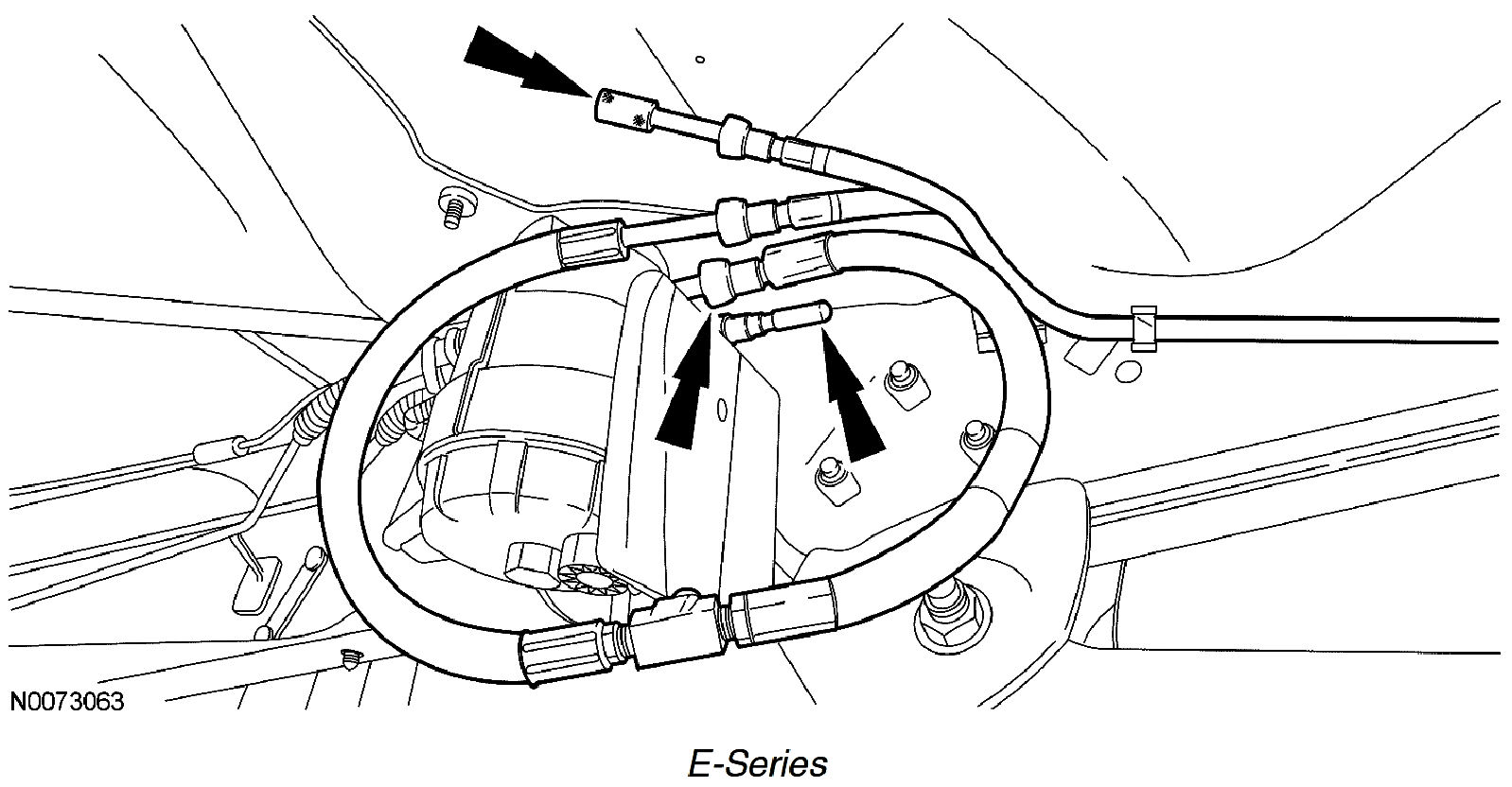 N0073063

E-Series