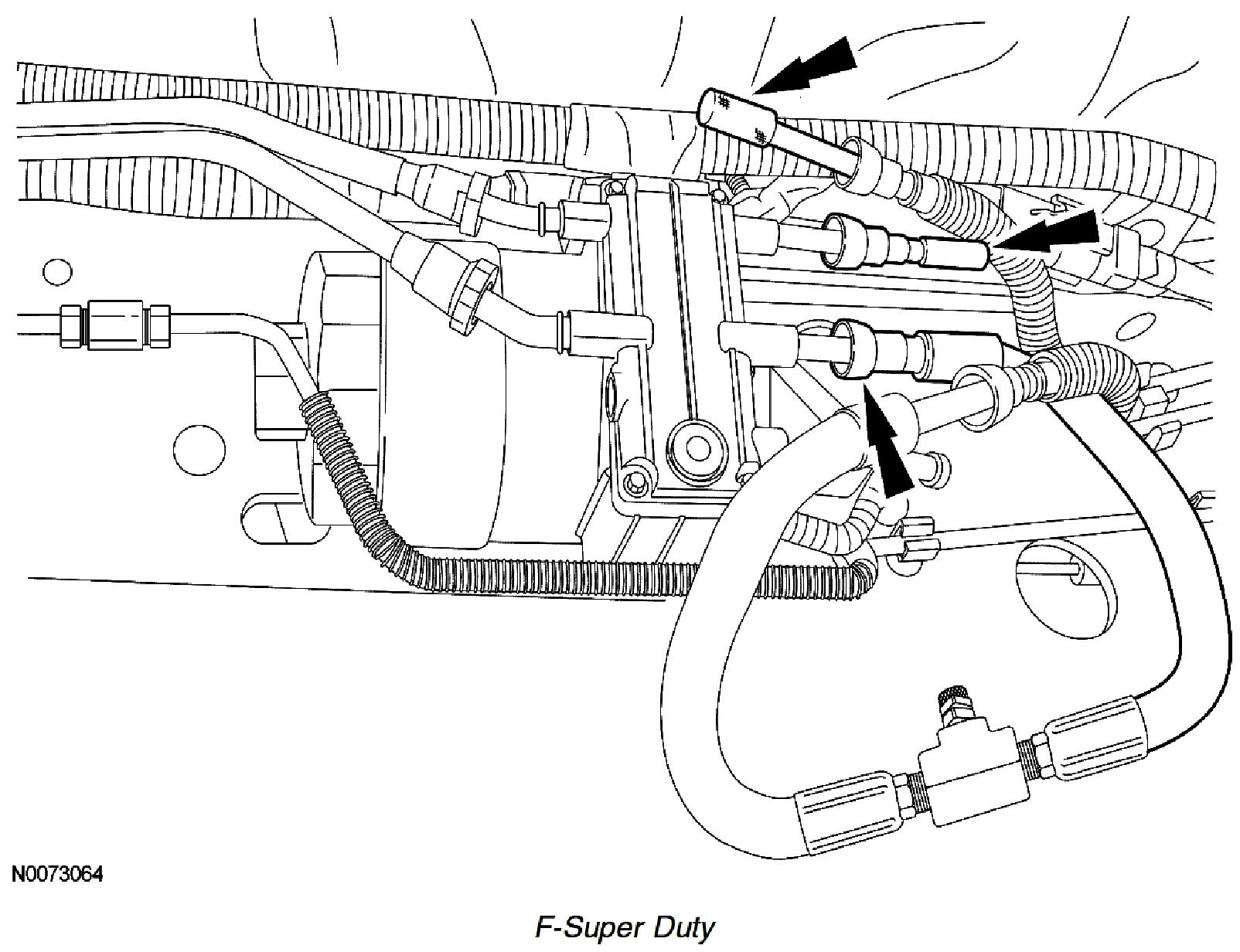 N0073064

F-Super Duty