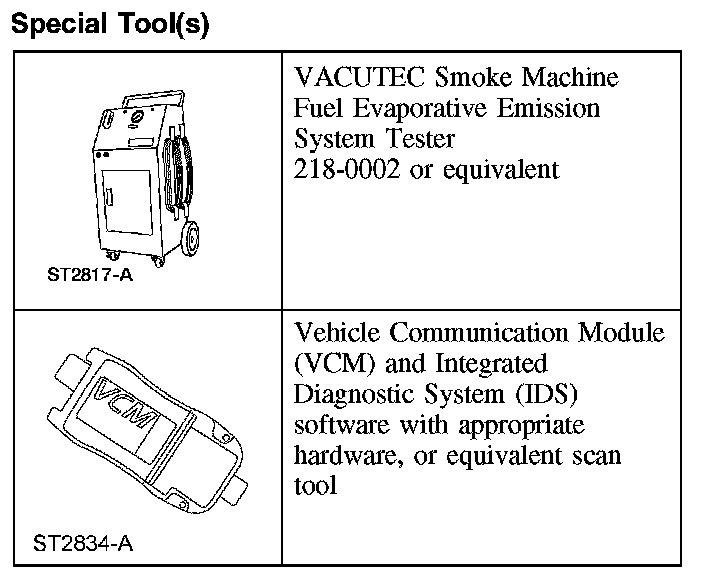 Special Tool(s)

| | |
|---|---|
| ST2817-A | VACUTEC Smoke Machine Fuel Evaporative Emission System Tester 218-0002 or equivalent |
| VCM ST2834-A | Vehicle Communication Module (VCM) and Integrated Diagnostic System (IDS) software with appropriate hardware, or equivalent scan tool |