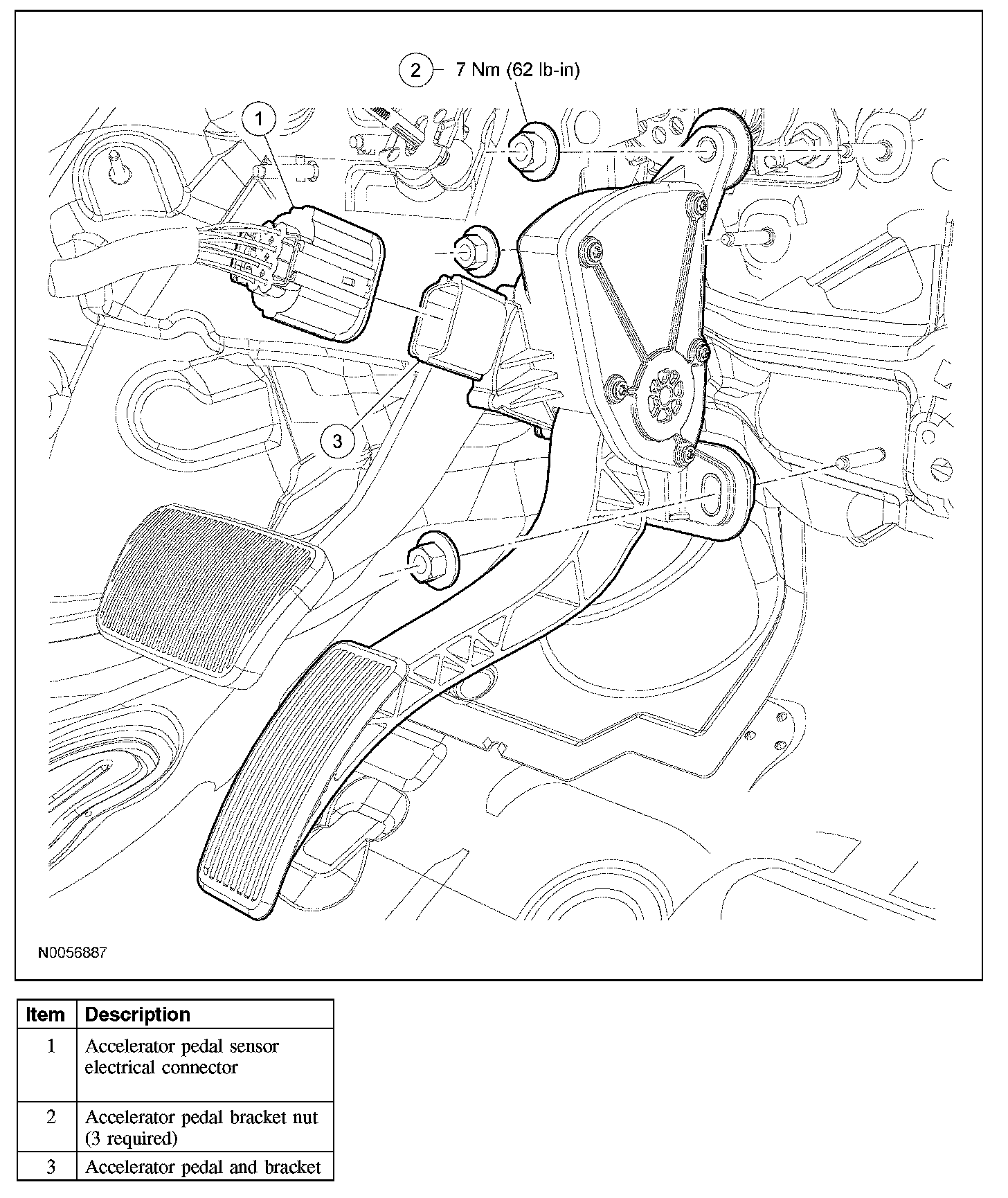 2 7 Nm (62 lb-in)

1

3

N0056887

| Item | Description |
|---|---|
| 1 | Accelerator pedal sensor electrical connector |
| 2 | Accelerator pedal bracket nut (3 required) |
| 3 | Accelerator pedal and bracket |