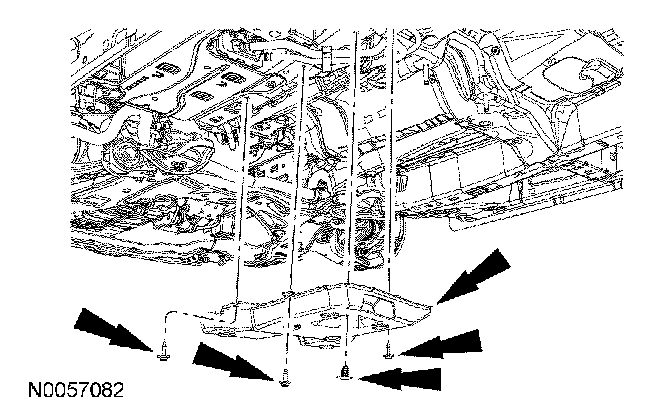 N0057082