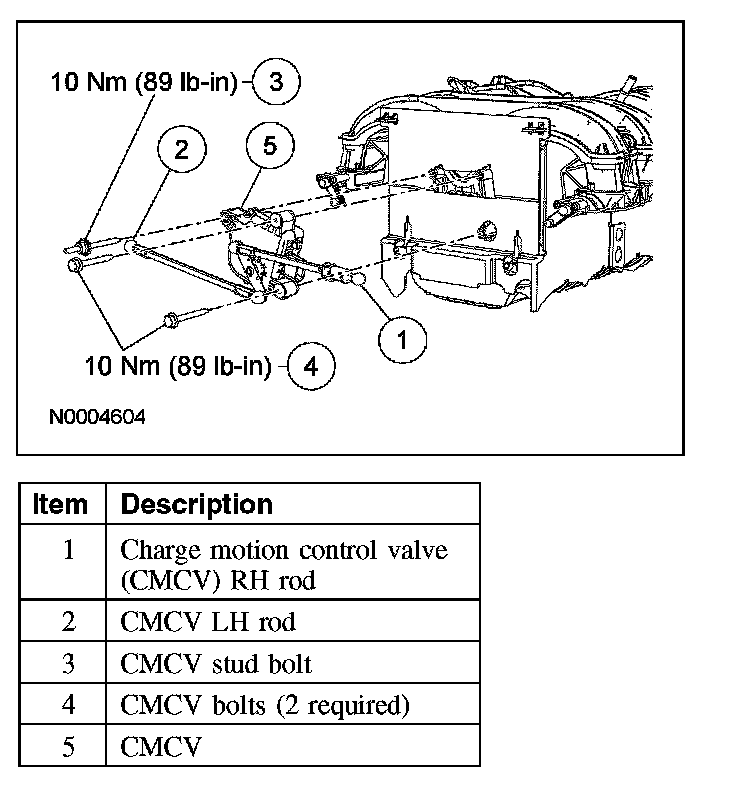 10 Nm (89 lb-in) 3

2

5

1

10 Nm (89 lb-in) 4

N0004604

| Item | Description |
|---|---|
| 1 | Charge motion control valve (CMCV) RH rod |
| 2 | CMCV LH rod |
| 3 | CMCV stud bolt |
| 4 | CMCV bolts (2 required) |
| 5 | CMCV |