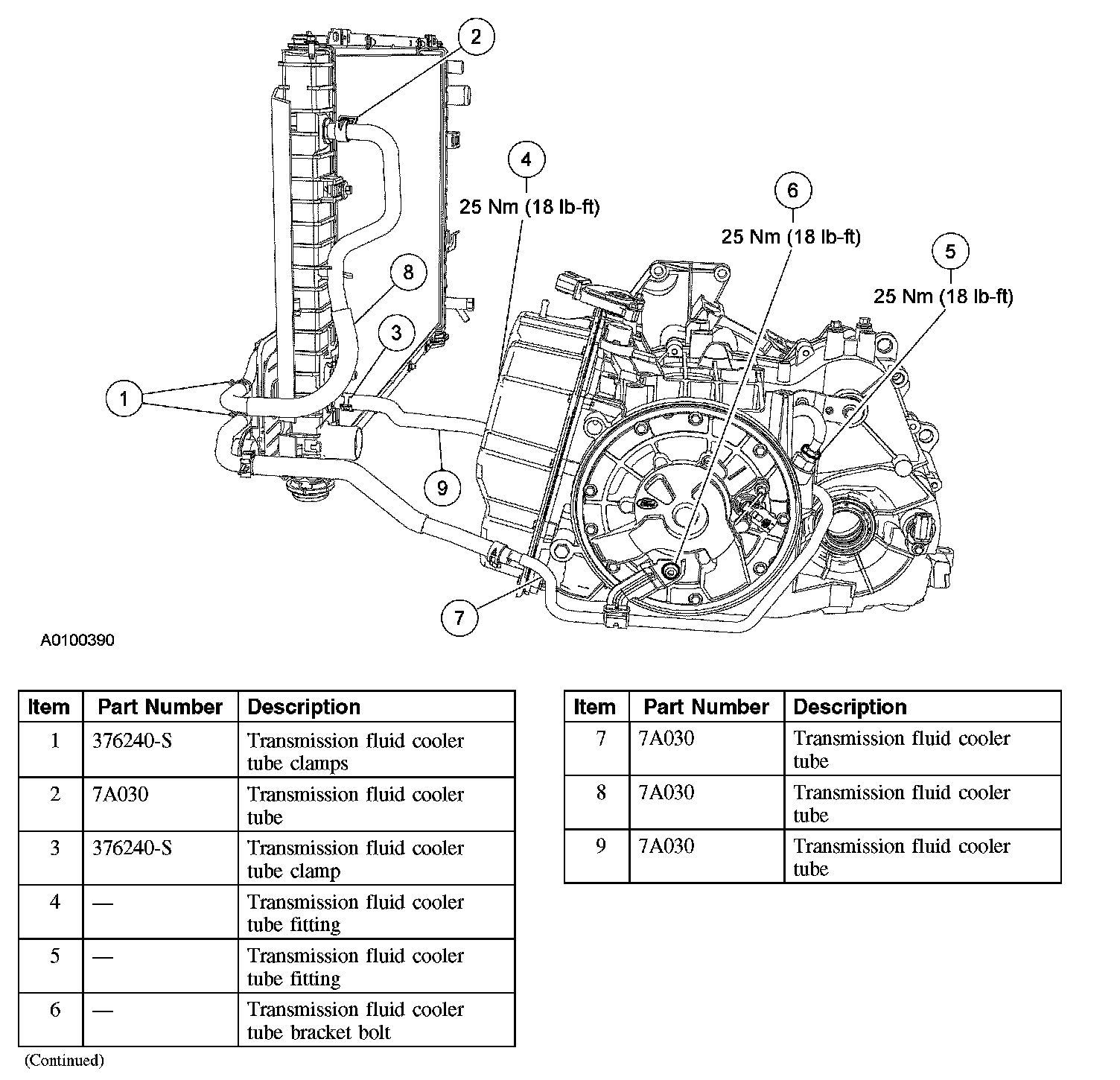 2

4
25 Nm (18 lb-ft)

6
25 Nm (18 lb-ft)

5
25 Nm (18 lb-ft)

8

3

1

9

7

A0100390

| Item | Part Number | Description |
|---|---|---|
| 1 | 376240-S | Transmission fluid cooler tube clamps |
| 2 | 7A030 | Transmission fluid cooler tube |
| 3 | 376240-S | Transmission fluid cooler tube clamp |
| 4 | — | Transmission fluid cooler tube fitting |
| 5 | — | Transmission fluid cooler tube fitting |
| 6 | — | Transmission fluid cooler tube bracket bolt |

(Continued)

| Item | Part Number | Description |
|---|---|---|
| 7 | 7A030 | Transmission fluid cooler tube |
| 8 | 7A030 | Transmission fluid cooler tube |
| 9 | 7A030 | Transmission fluid cooler tube |