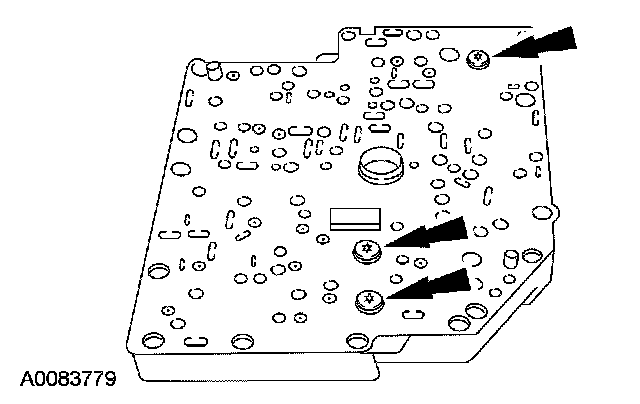 A0083779