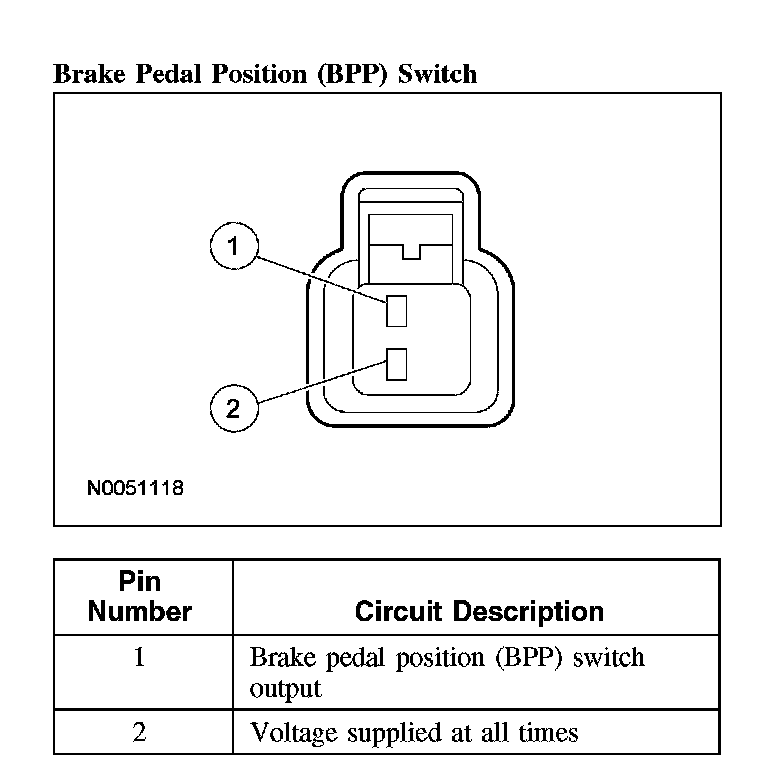 Brake Pedal Position (BPP) Switch

1

2

N0051118

| Pin Number | Circuit Description |
|---|---|
| 1 | Brake pedal position (BPP) switch output |
| 2 | Voltage supplied at all times |