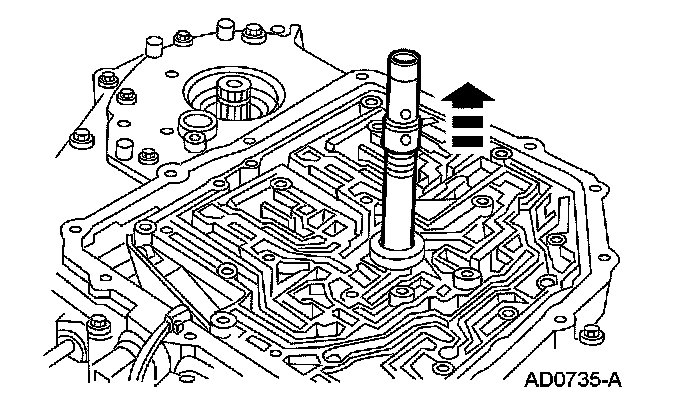 AD0735-A