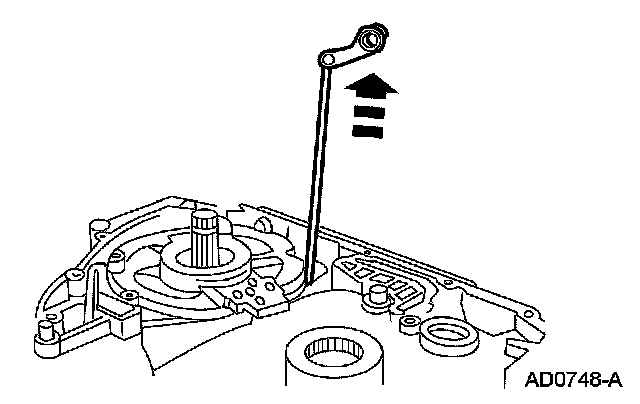 AD0748-A